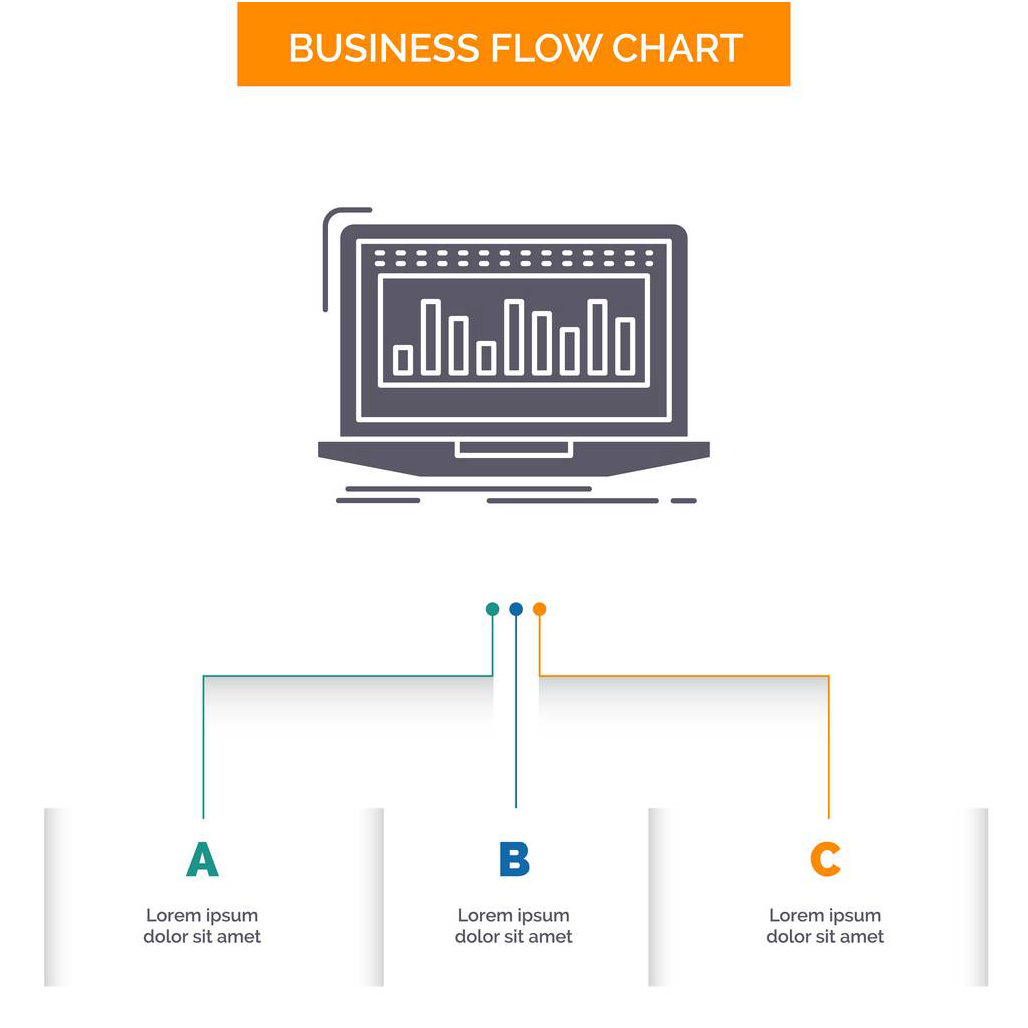 BUSINESS FLOW CHART

A

Lorem ipsum dolor sit amet

B

Lorem ipsum dolor sit amet

C

Lorem ipsum dolor sit amet